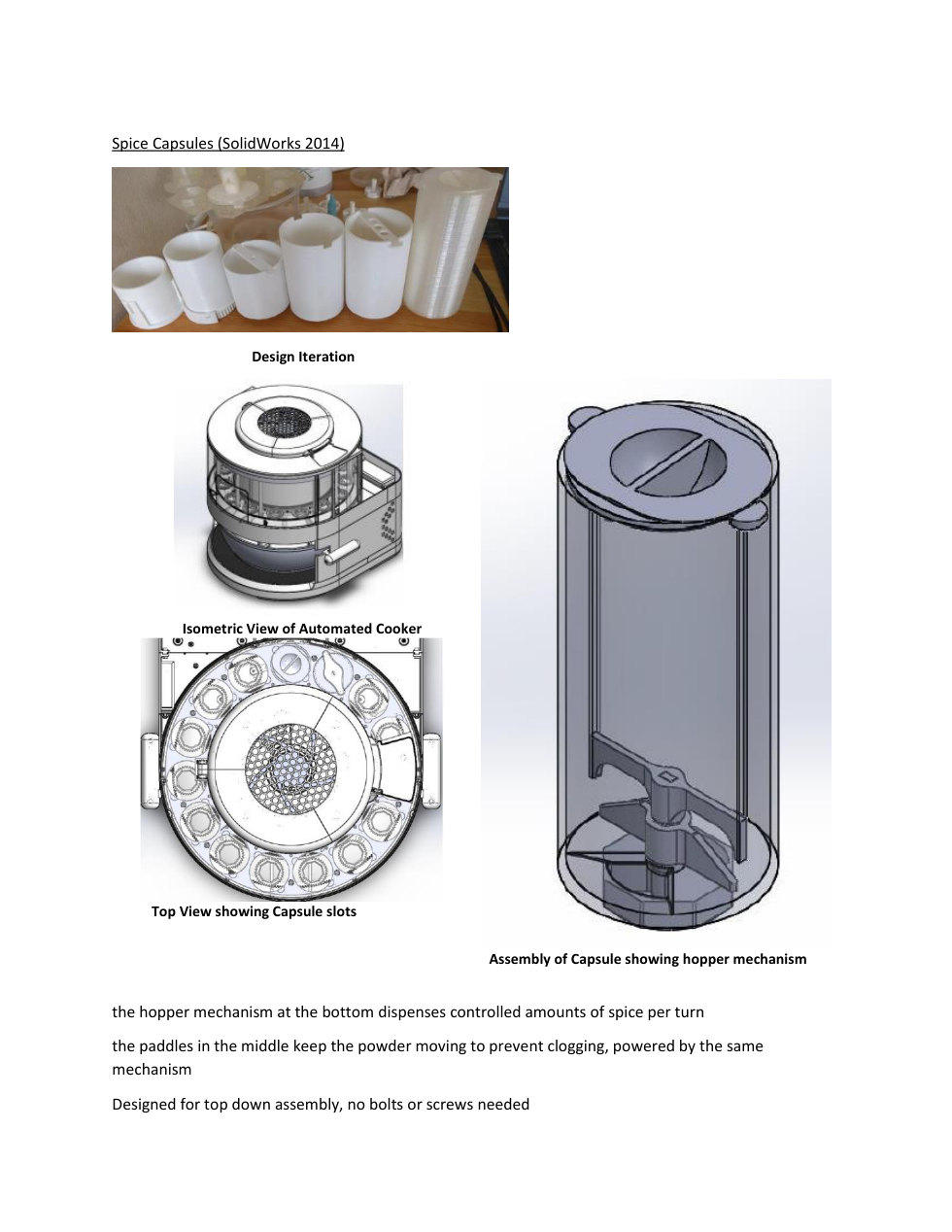 Spice Capsules (SolidWorks 2014)

Design Iteration

Isometric View of Automated Cooker

Top View showing Capsule slots

Assembly of Capsule showing hopper mechanism

the hopper mechanism at the bottom dispenses controlled amounts of spice per turn

the paddles in the middle keep the powder moving to prevent clogging, powered by the same mechanism

Designed for top down assembly, no bolts or screws needed